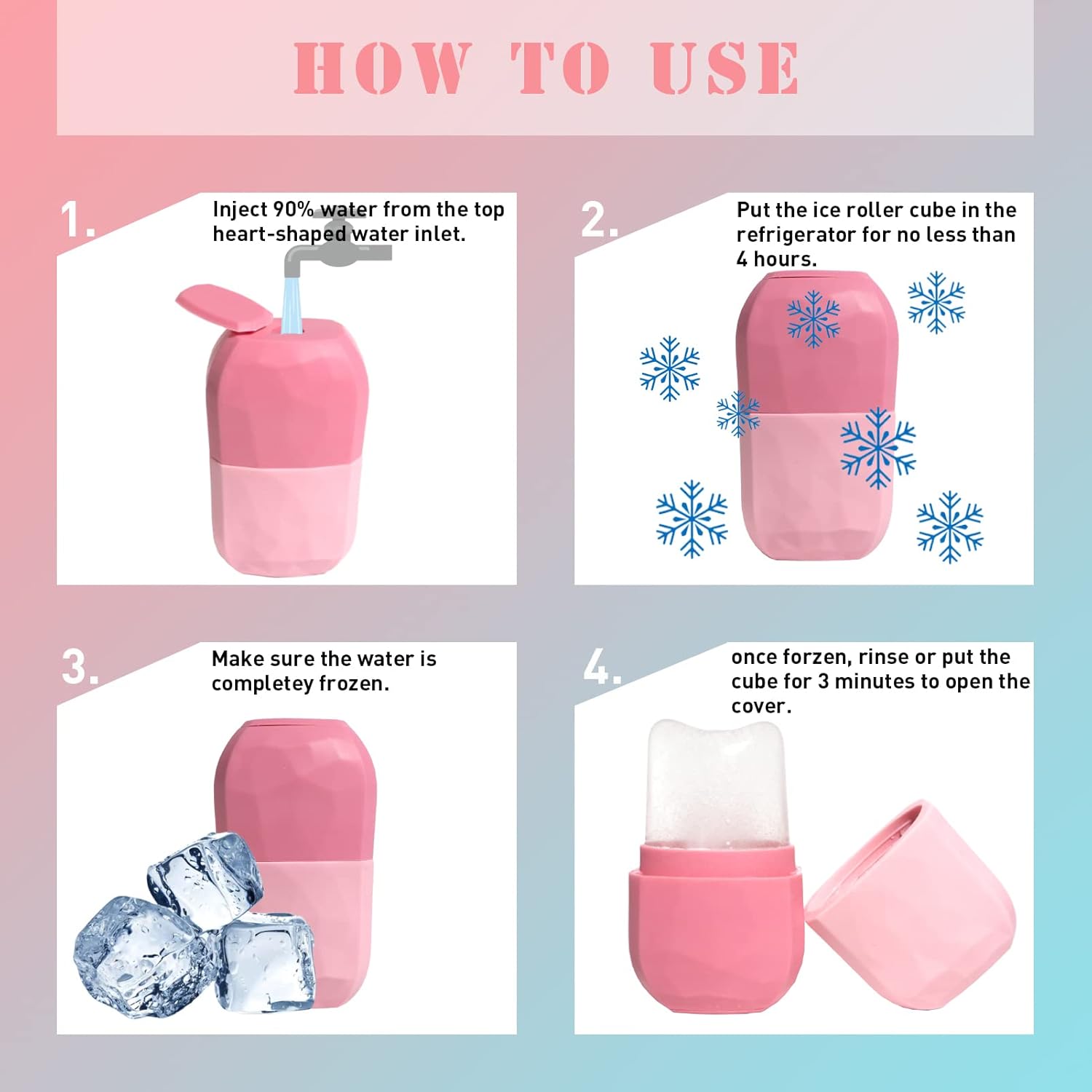 HOW TO USE

1.

Inject 90% water from the top heart-shaped water inlet.

2.

Put the ice roller cube in the refrigerator for no less than 4 hours.

3.

Make sure the water is completey frozen.

4.

once forzen, rinse or put the cube for 3 minutes to open the cover.