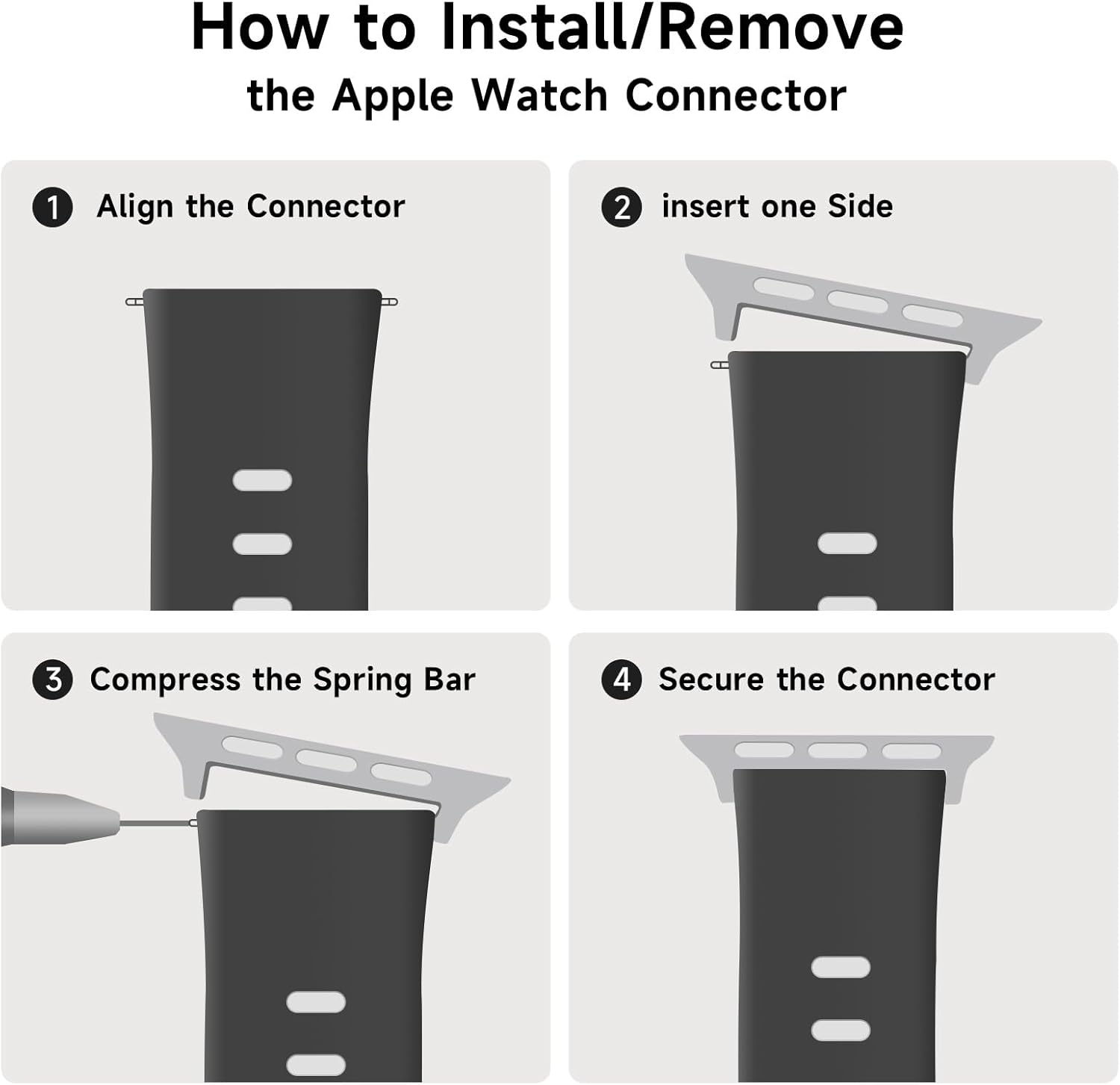 How to Install/Remove
the Apple Watch Connector

1 Align the Connector

2 insert one Side

3 Compress the Spring Bar

4 Secure the Connector